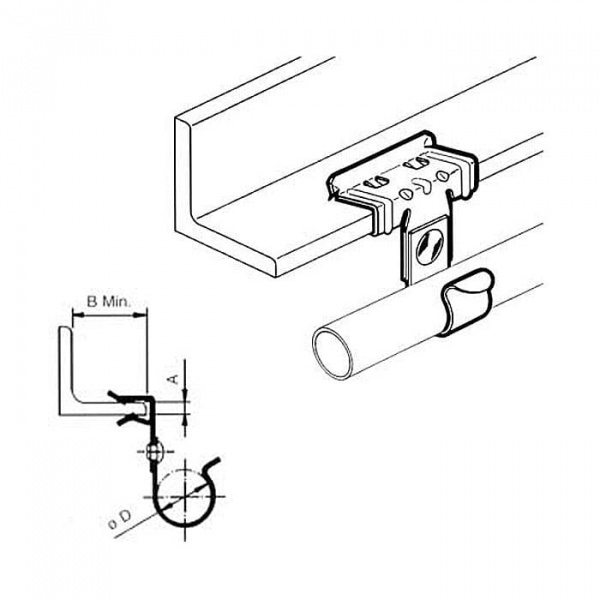 B Min.
A
ø D